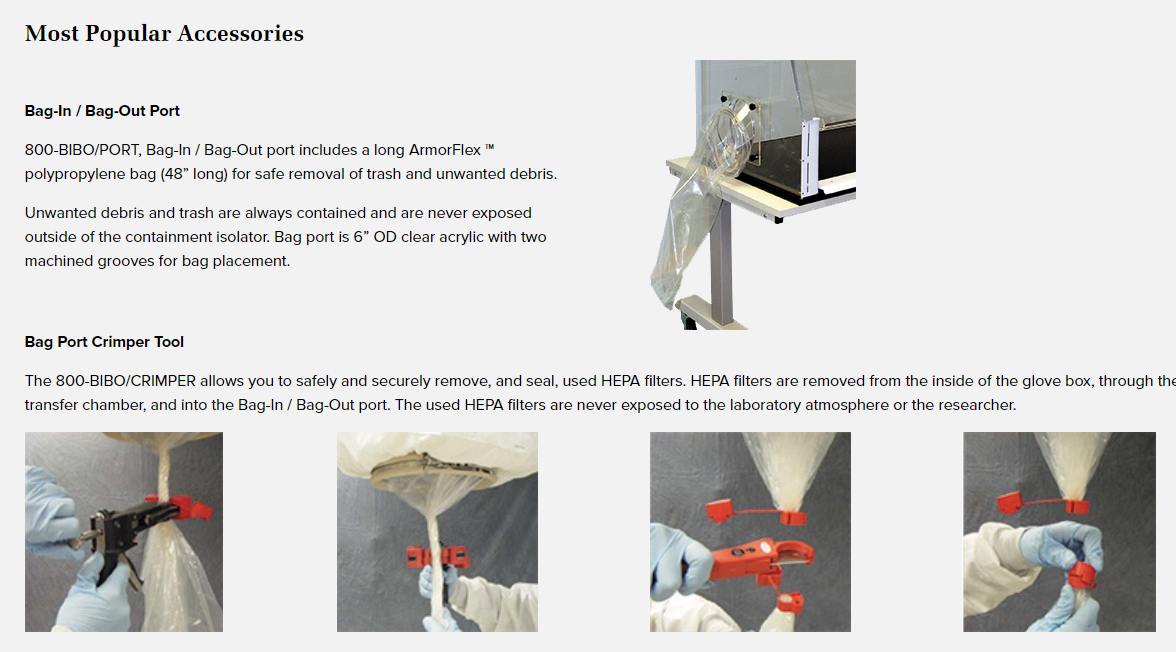 Most Popular Accessories

Bag-In / Bag-Out Port

800-BIBO/PORT, Bag-In / Bag-Out port includes a long ArmorFlex ™ polypropylene bag (48" long) for safe removal of trash and unwanted debris.

Unwanted debris and trash are always contained and are never exposed outside of the containment isolator. Bag port is 6" OD clear acrylic with two machined grooves for bag placement.

Bag Port Crimper Tool

The 800-BIBO/CRIMPER allows you to safely and securely remove, and seal, used HEPA filters. HEPA filters are removed from the inside of the glove box, through the transfer chamber, and into the Bag-In / Bag-Out port. The used HEPA filters are never exposed to the laboratory atmosphere or the researcher.